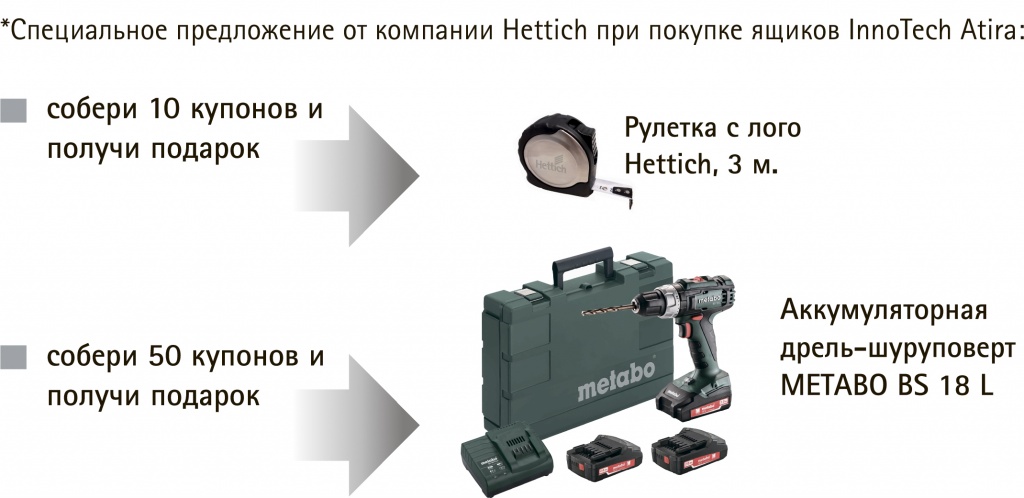 *Специальное предложение от компании Hettich при покупке ящиков InnoTech Atira:

собери 10 купонов и получи подарок

Hettich

Рулетка с лого Hettich, 3 м.

собери 50 купонов и получи подарок

metabo

metabo

Аккумуляторная дрель-шуруповерт METABO BS 18 L