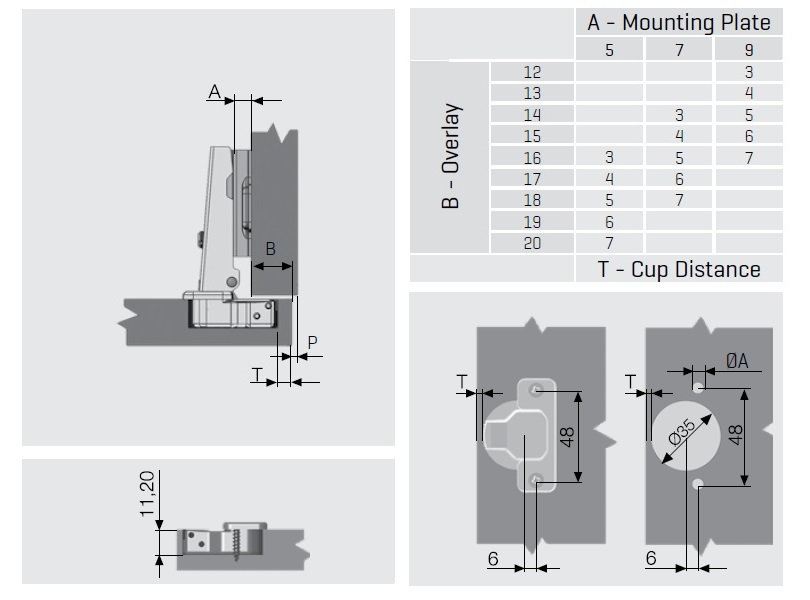 A

B

P

T

11,20

| | | A - Mounting Plate | | |
|---|---|---|---|---|
| | | 5 | 7 | 9 |
| B - Overlay | 12 | | | 3 |
| | 13 | | | 4 |
| | 14 | | 3 | 5 |
| | 15 | | 4 | 6 |
| | 16 | 3 | 5 | 7 |
| | 17 | 4 | 6 | |
| | 18 | 5 | 7 | |
| | 19 | 6 | | |
| | 20 | 7 | | |
| | | T - Cup Distance | | |

T

48

6

T

ØA

Ø35

48

6