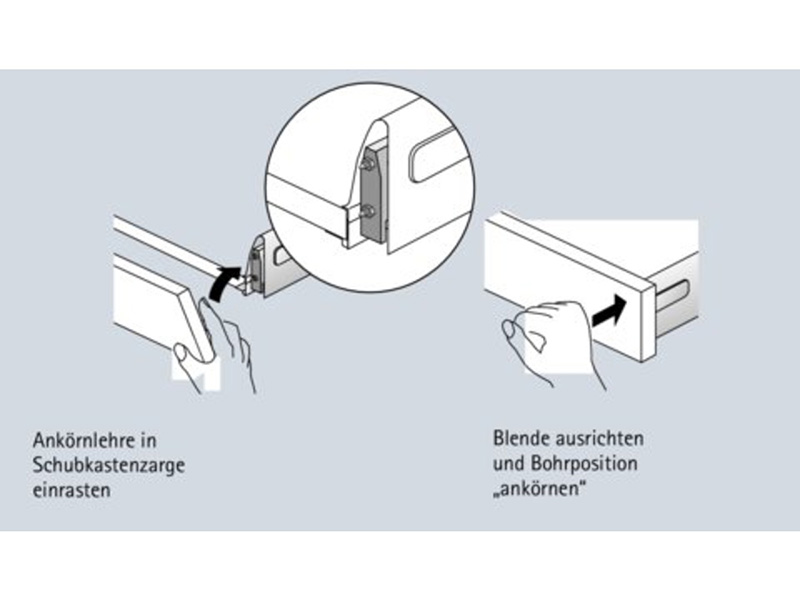 Ankörnlehre in Schubkastenzarge einrasten

Blende ausrichten und Bohrposition „ankörnen“