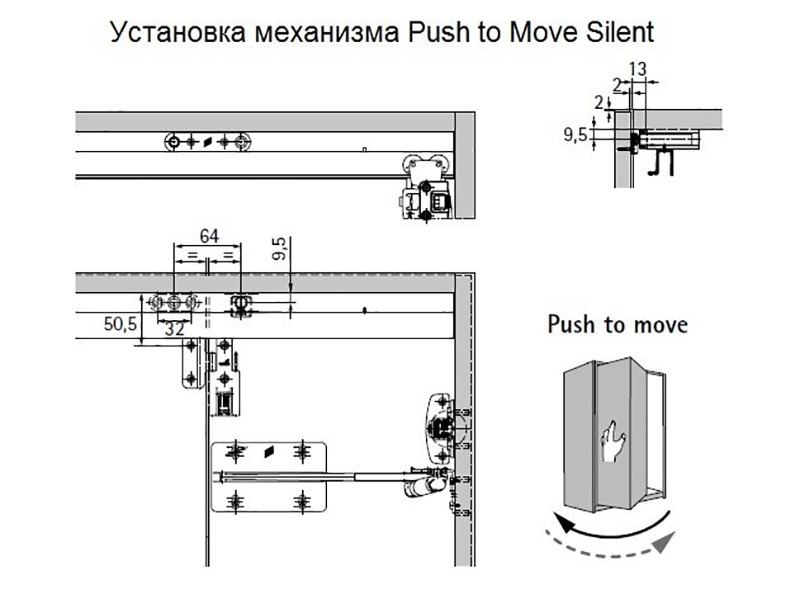 Установка механизма Push to Move Silent

13
2
2
9,5

64
=
=
9,5
50,5
32

Push to move