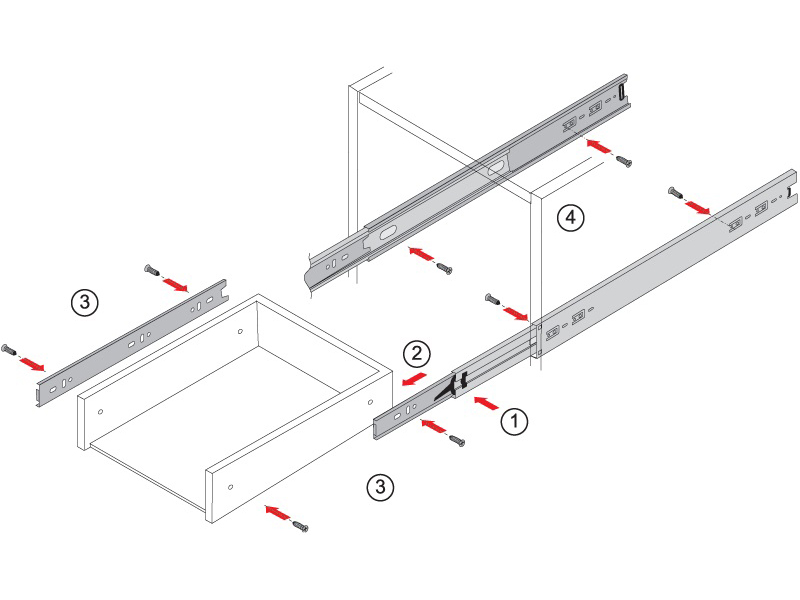 4

3

2

1

3