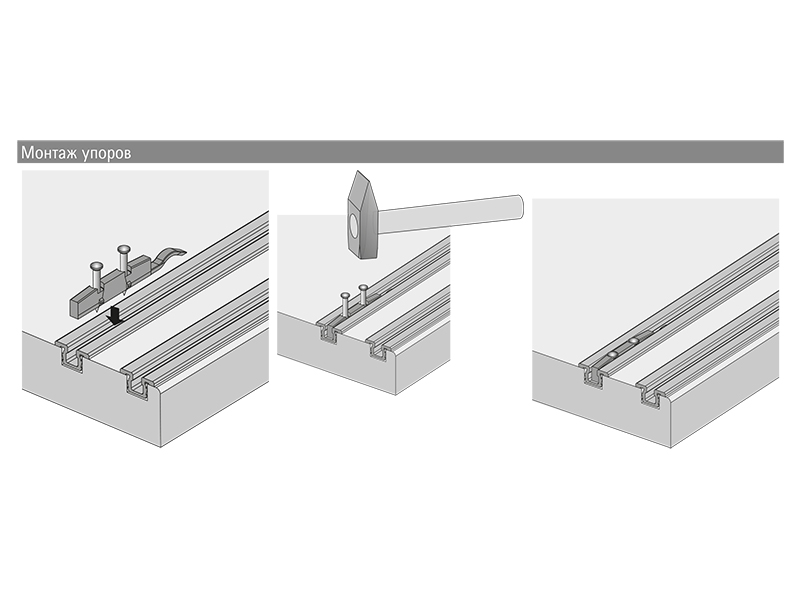 Монтаж упоров