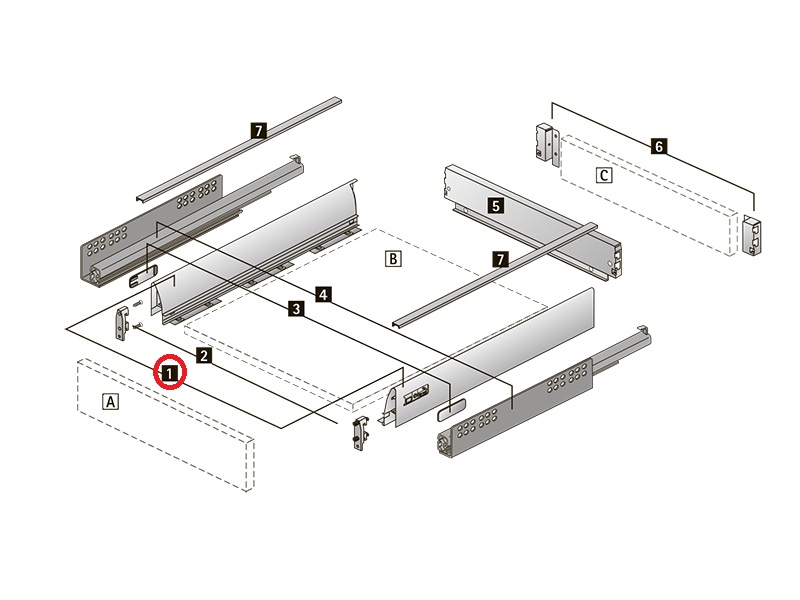 7
6
C
5
B
7
4
3
2
1
A