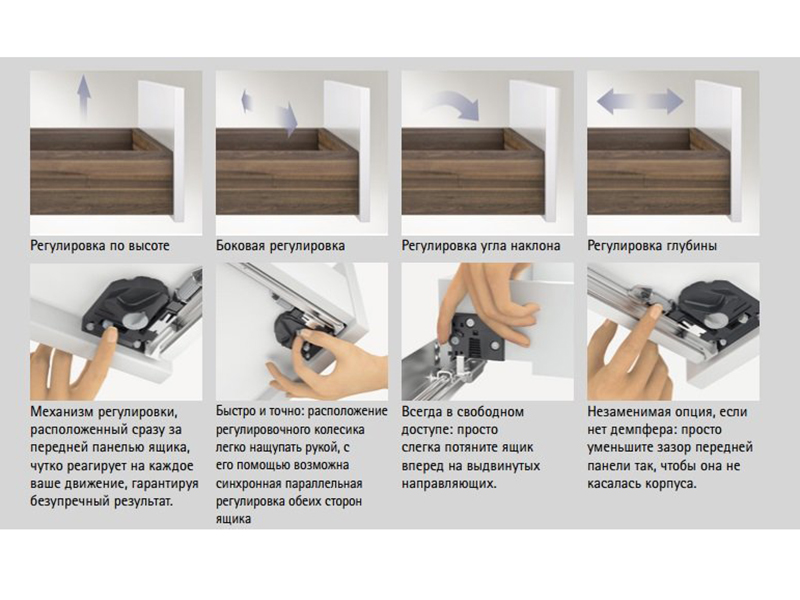 Регулировка по высоте

Боковая регулировка

Регулировка угла наклона

Регулировка глубины

Механизм регулировки, расположенный сразу за передней панелью ящика, чутко реагирует на каждое ваше движение, гарантируя безупречный результат.

Быстро и точно: расположение регулировочного колесика легко нащупать рукой, с его помощью возможна синхронная параллельная регулировка обеих сторон ящика

Всегда в свободном доступе: просто слегка потяните ящик вперед на выдвинутых направляющих.

Незаменимая опция, если нет демпфера: просто уменьшите зазор передней панели так, чтобы она не касалась корпуса.