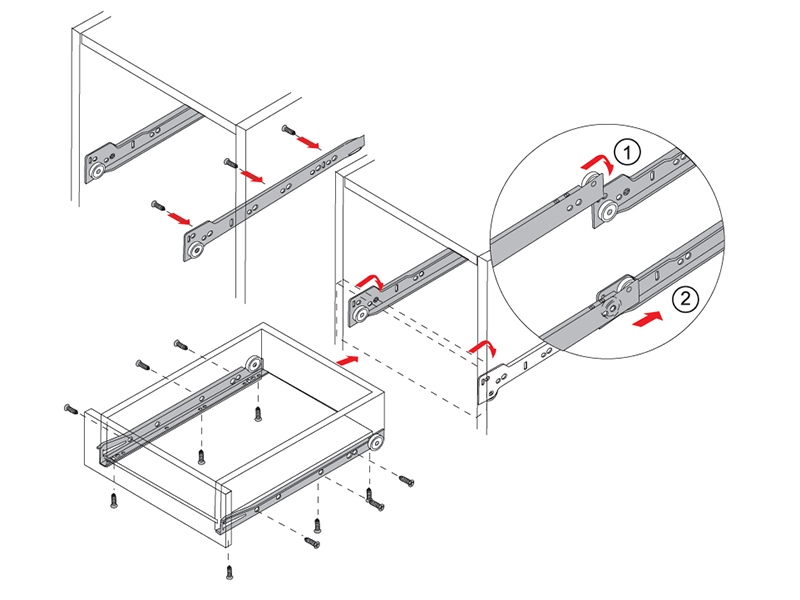 1
2