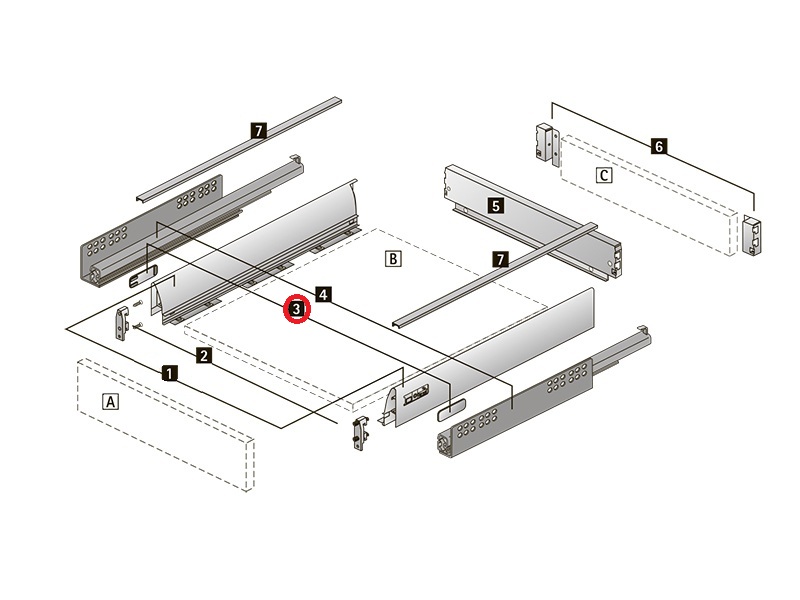 7
6
C
5
B
7
4
3
2
1
A