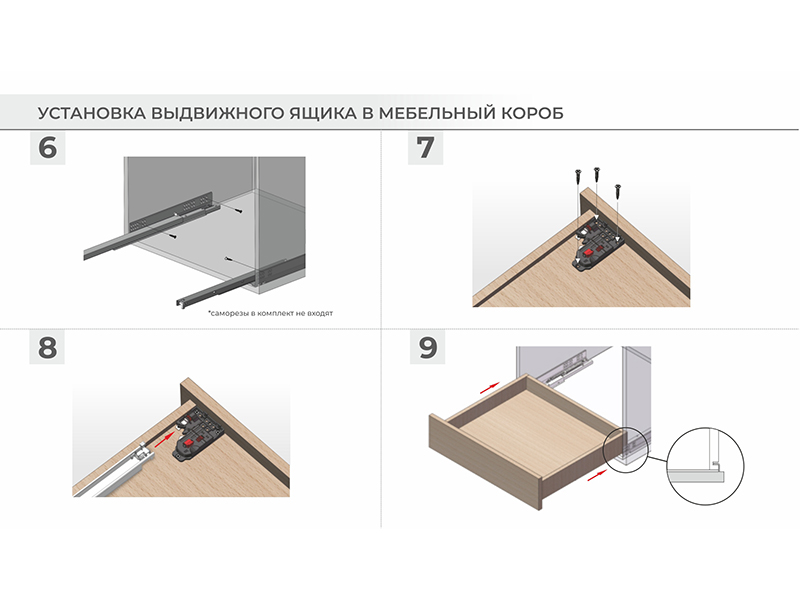 УСТАНОВКА ВЫДВИЖНОГО ЯЩИКА В МЕБЕЛЬНЫЙ КОРОБ

6

*саморезы в комплект не входят

7

8

9