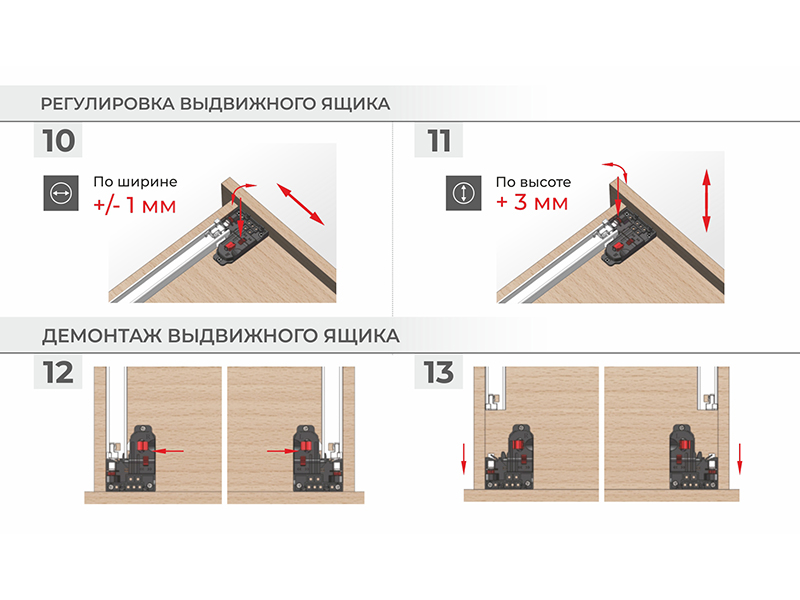 РЕГУЛИРОВКА ВЫДВИЖНОГО ЯЩИКА

10

По ширине
+/- 1 мм

11

По высоте
+ 3 мм

ДЕМОНТАЖ ВЫДВИЖНОГО ЯЩИКА

12

13