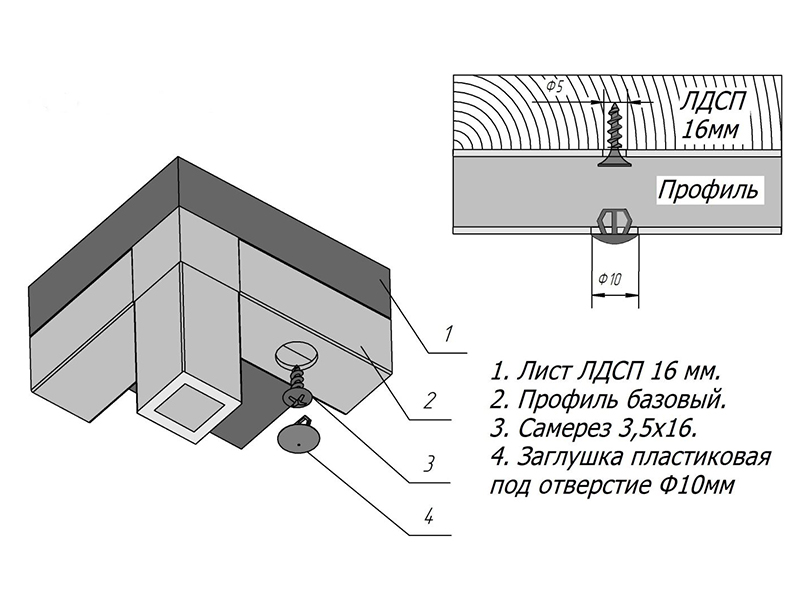 Ф5

ЛДСП 16мм

Профиль

Ф10

1

2

3

4

1. Лист ЛДСП 16 мм.
2. Профиль базовый.
3. Самерез 3,5х16.
4. Заглушка пластиковая под отверстие Ф10мм