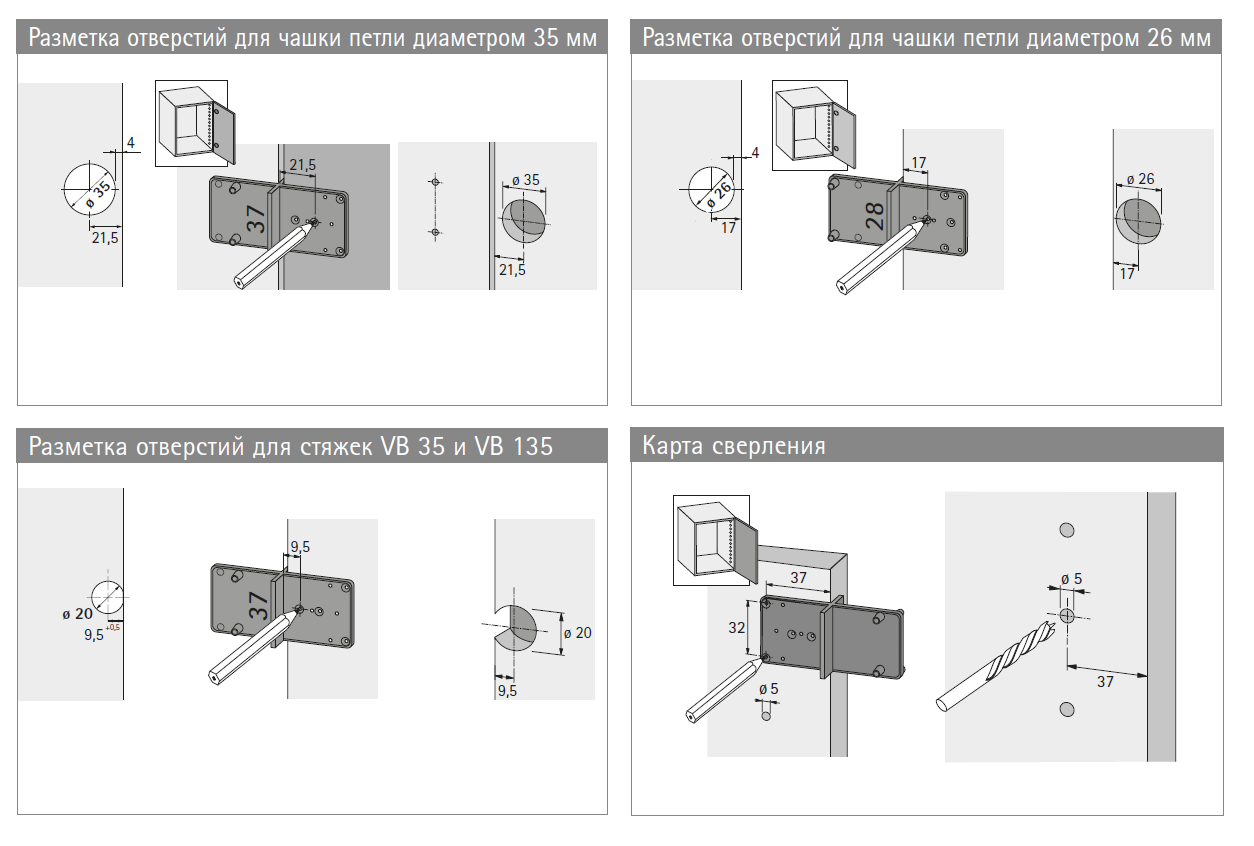 Разметка отверстий для чашки петли диаметром 35 мм

4
ø 35
21,5
21,5
37
ø 35
21,5

Разметка отверстий для чашки петли диаметром 26 мм

4
ø 26
17
17
28
ø 26
17

Разметка отверстий для стяжек VB 35 и VB 135

ø 20
9,5
+0,5
9,5
37
ø 20
9,5

Карта сверления

37
32
ø 5
ø 5
37