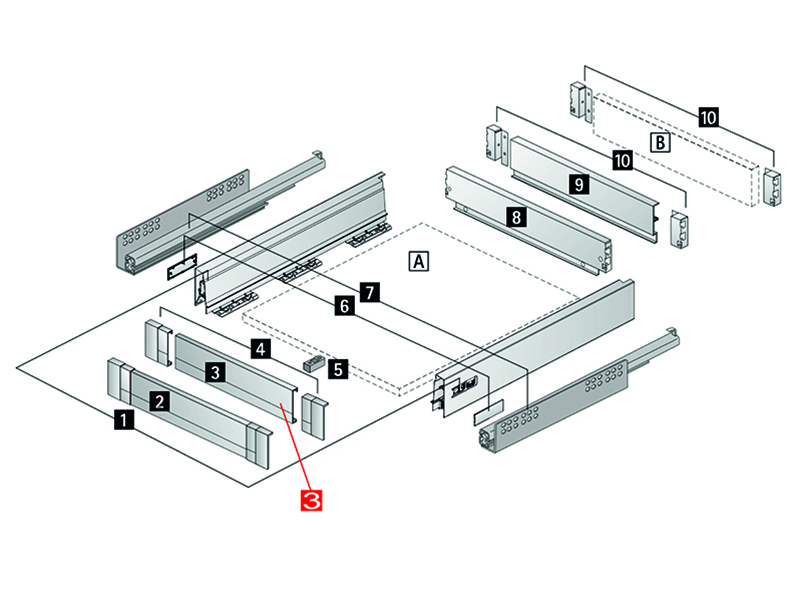 10
B
10
9
8
A
7
6
4
5
3
2
1
3