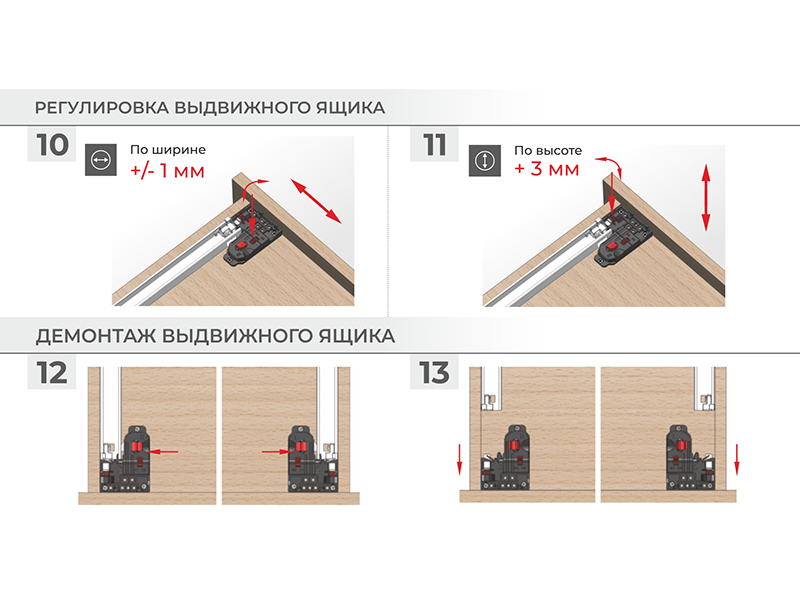 РЕГУЛИРОВКА ВЫДВИЖНОГО ЯЩИКА

10

По ширине
+/- 1 мм

11

По высоте
+ 3 мм

ДЕМОНТАЖ ВЫДВИЖНОГО ЯЩИКА

12

13