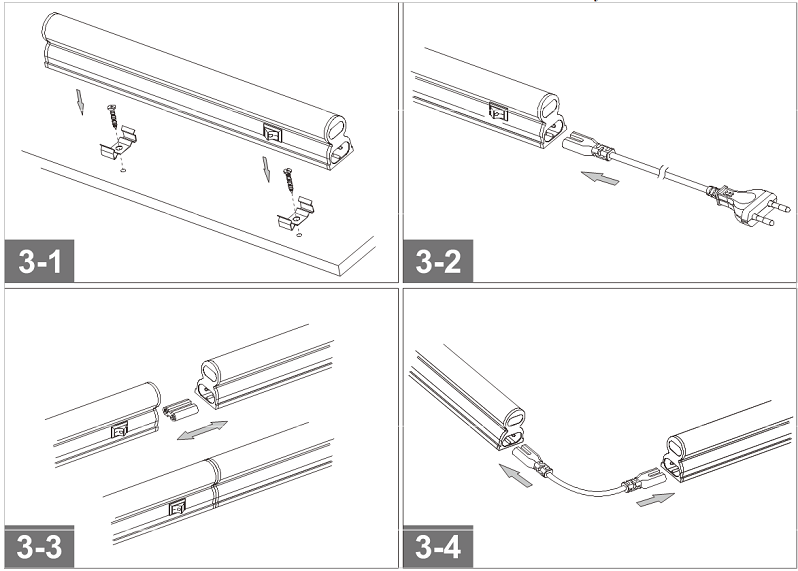 3-1

3-2

3-3

3-4