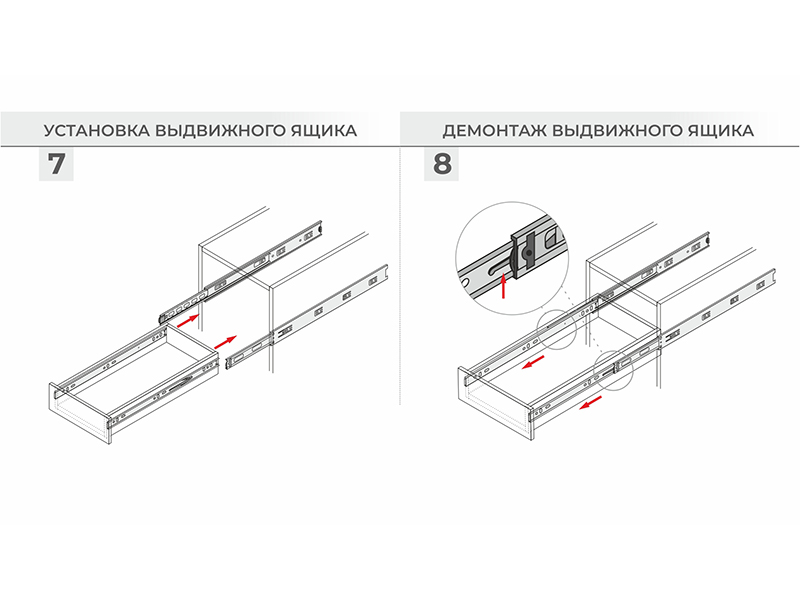 УСТАНОВКА ВЫДВИЖНОГО ЯЩИКА

7

ДЕМОНТАЖ ВЫДВИЖНОГО ЯЩИКА

8