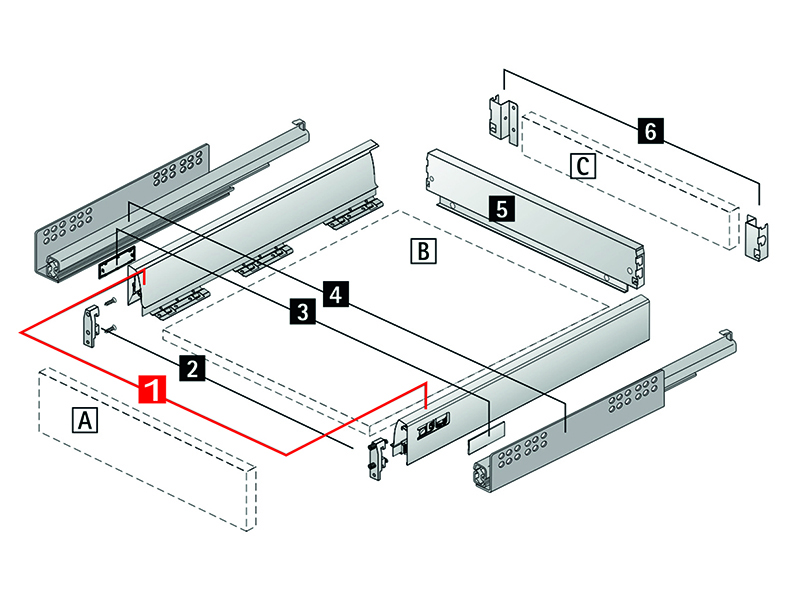 6
C
5
B
4
3
2
1
A