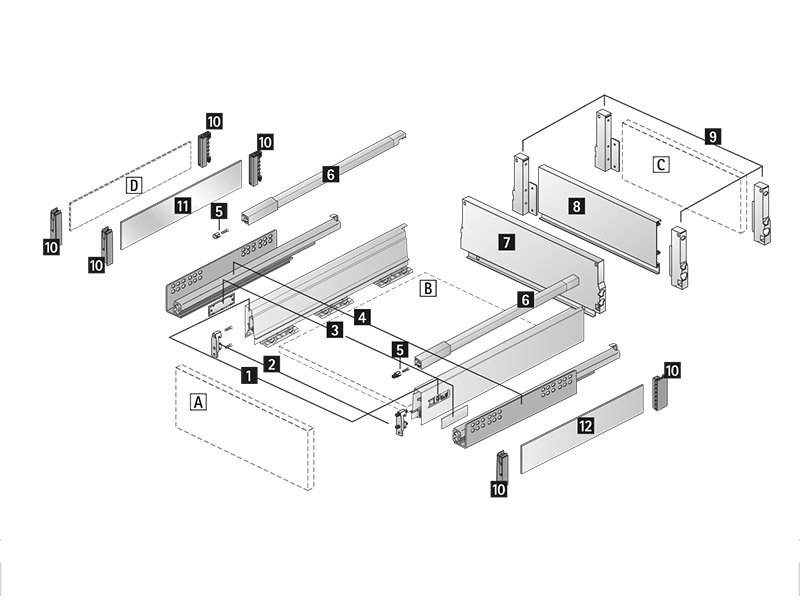 10
10
D
11
5
6
10
10
9
C
8
7
B
6
4
3
5
2
1
A
10
12
10