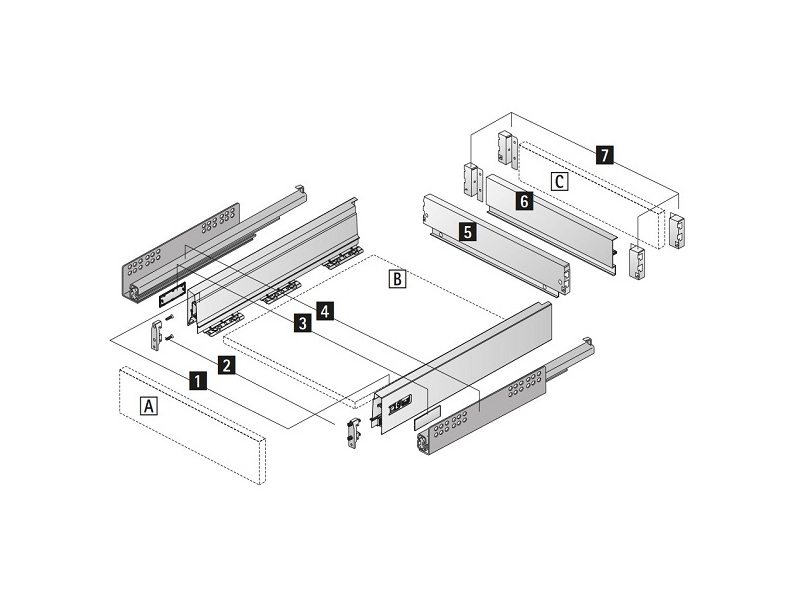 7
C
6
5
B
4
3
2
1
A