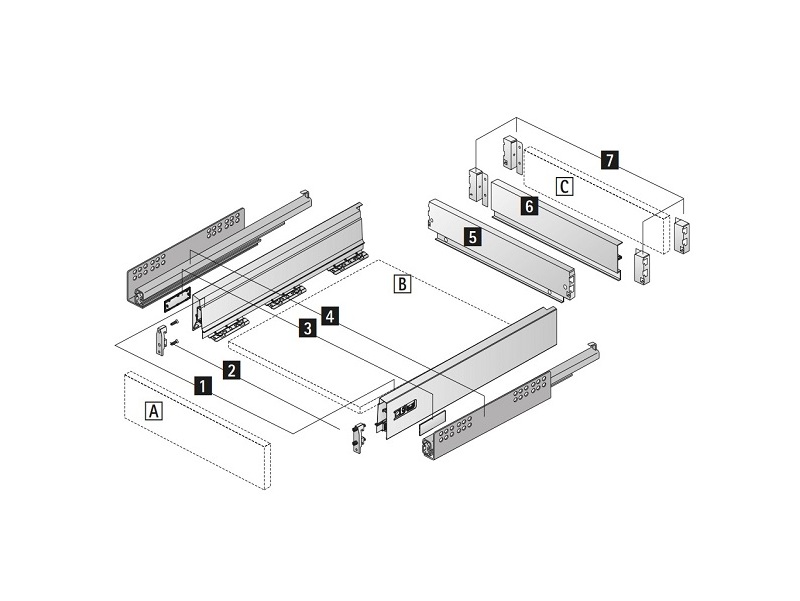 7
C
6
5
B
4
3
2
1
A