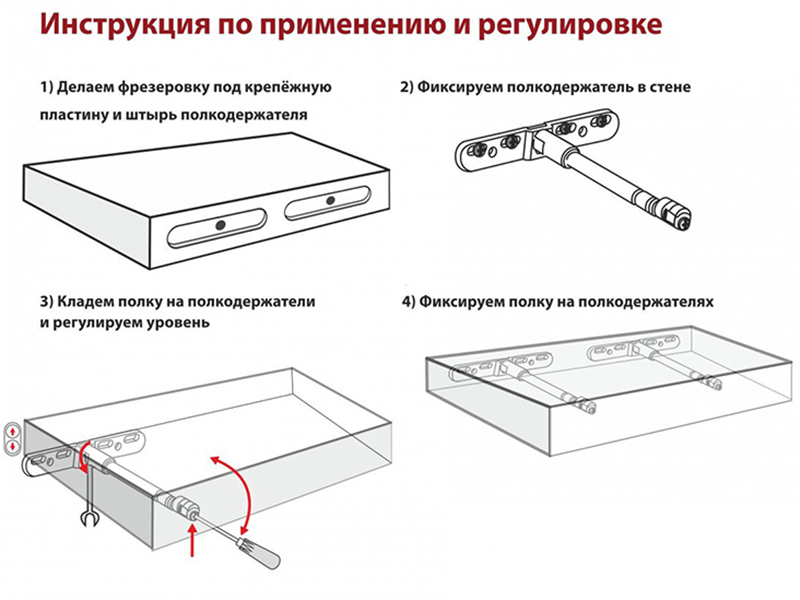 Инструкция по применению и регулировке

1) Делаем фрезеровку под крепёжную пластину и штырь полкодержателя

2) Фиксируем полкодержатель в стене

3) Кладем полку на полкодержатели и регулируем уровень

4) Фиксируем полку на полкодержателях