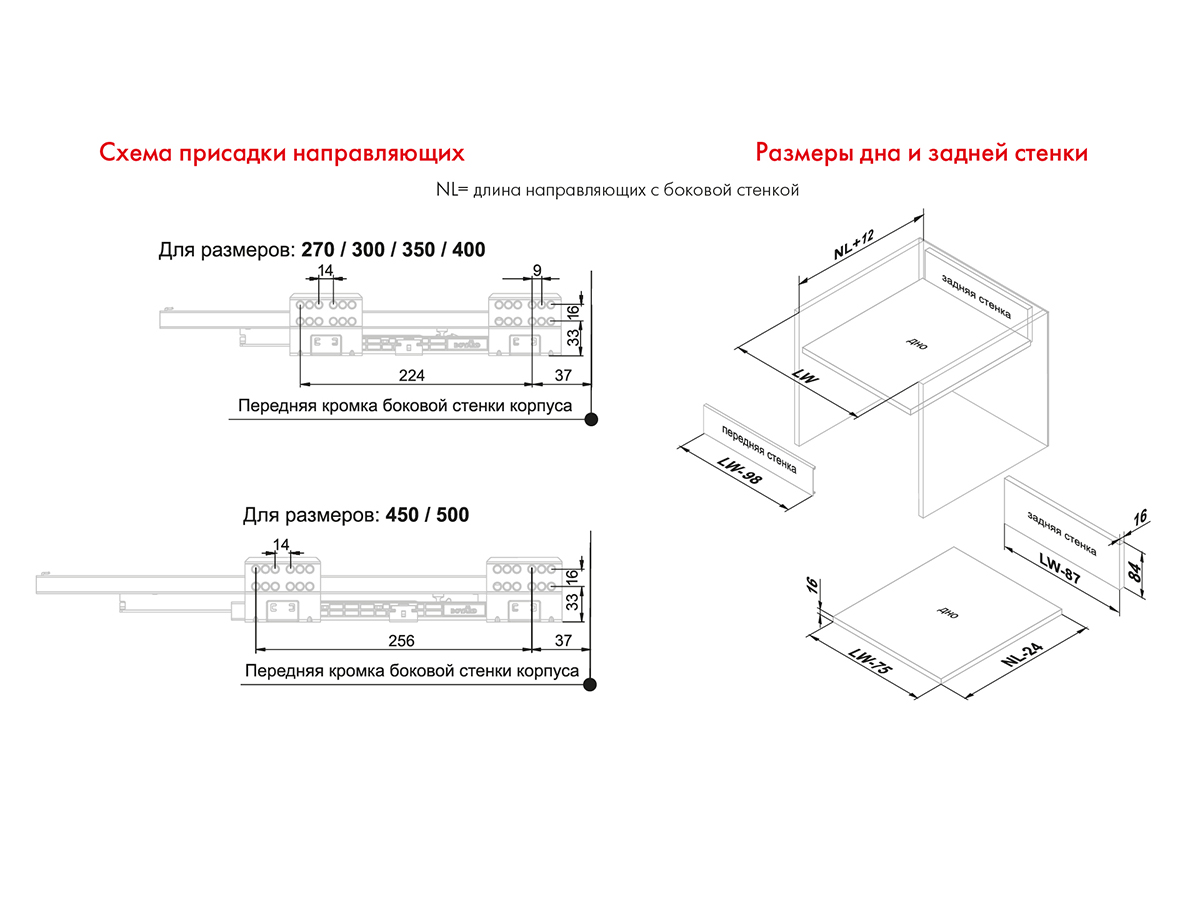 Схема присадки направляющих

Размеры дна и задней стенки

NL= длина направляющих с боковой стенкой

Для размеров: 270 / 300 / 350 / 400

14

9

16

33

224

37

Передняя кромка боковой стенки корпуса

Для размеров: 450 / 500

14

16

33

256

37

Передняя кромка боковой стенки корпуса

NL+12

задняя стенка

дно

LW

передняя стенка

LW-98

задняя стенка

16

LW-87

84

16

дно

LW-75

NL-24