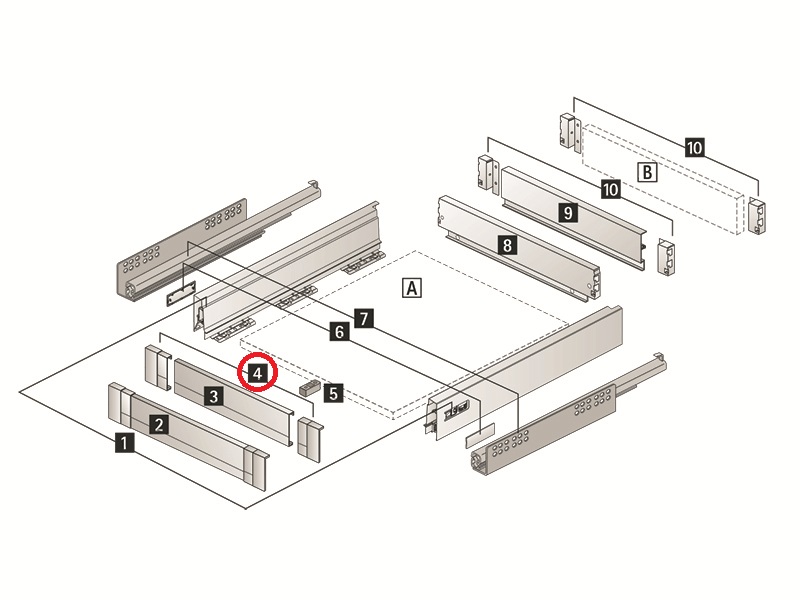 10
B
10
9
8
A
7
6
4
5
3
2
1