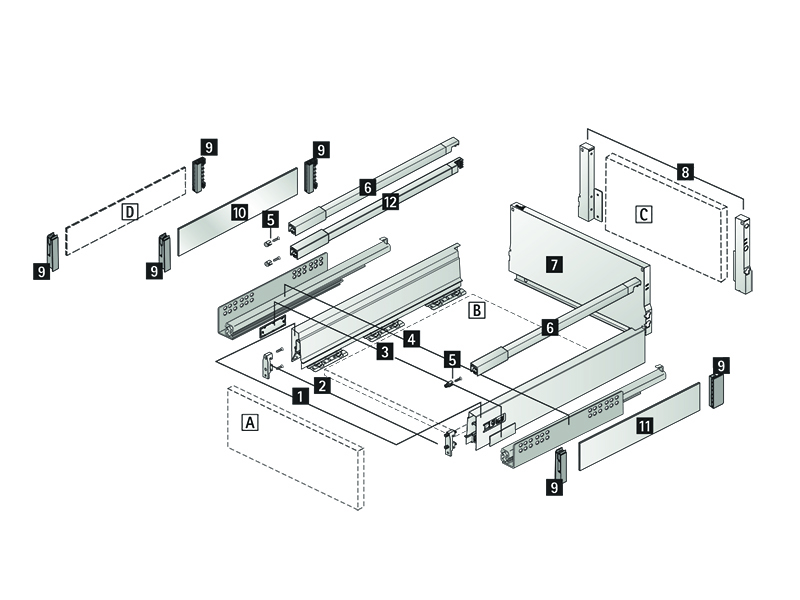 9
9
D
10
5
6
12
9
9
8
C
7
B
6
4
3
5
2
1
A
9
11
9