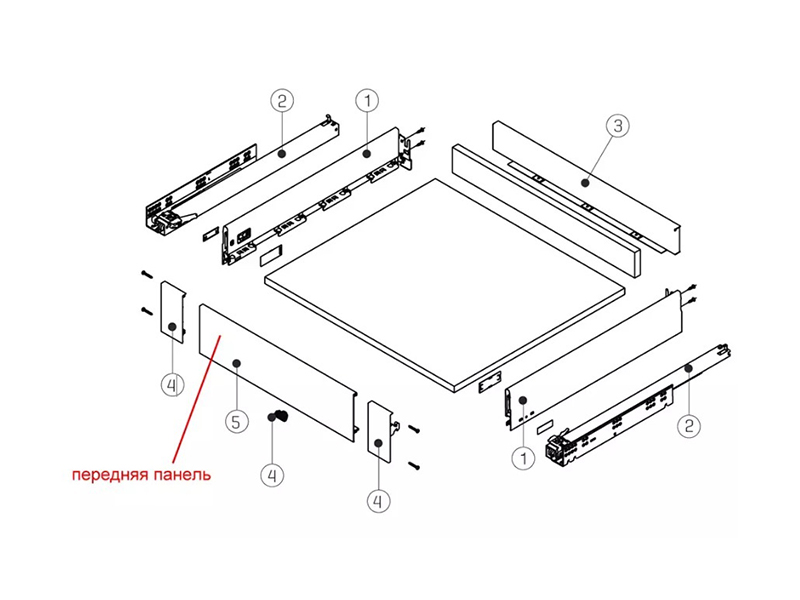 2
1
3
4
5
4
4
1
2
передняя панель