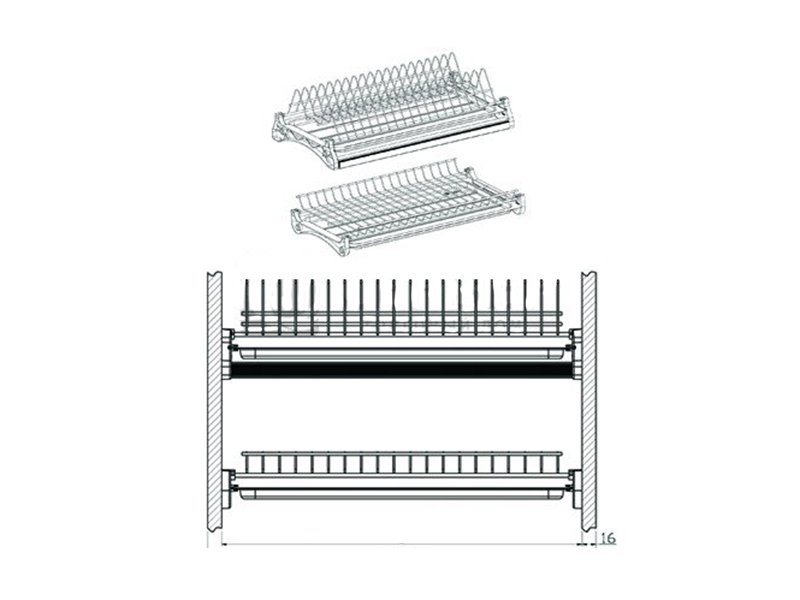 16