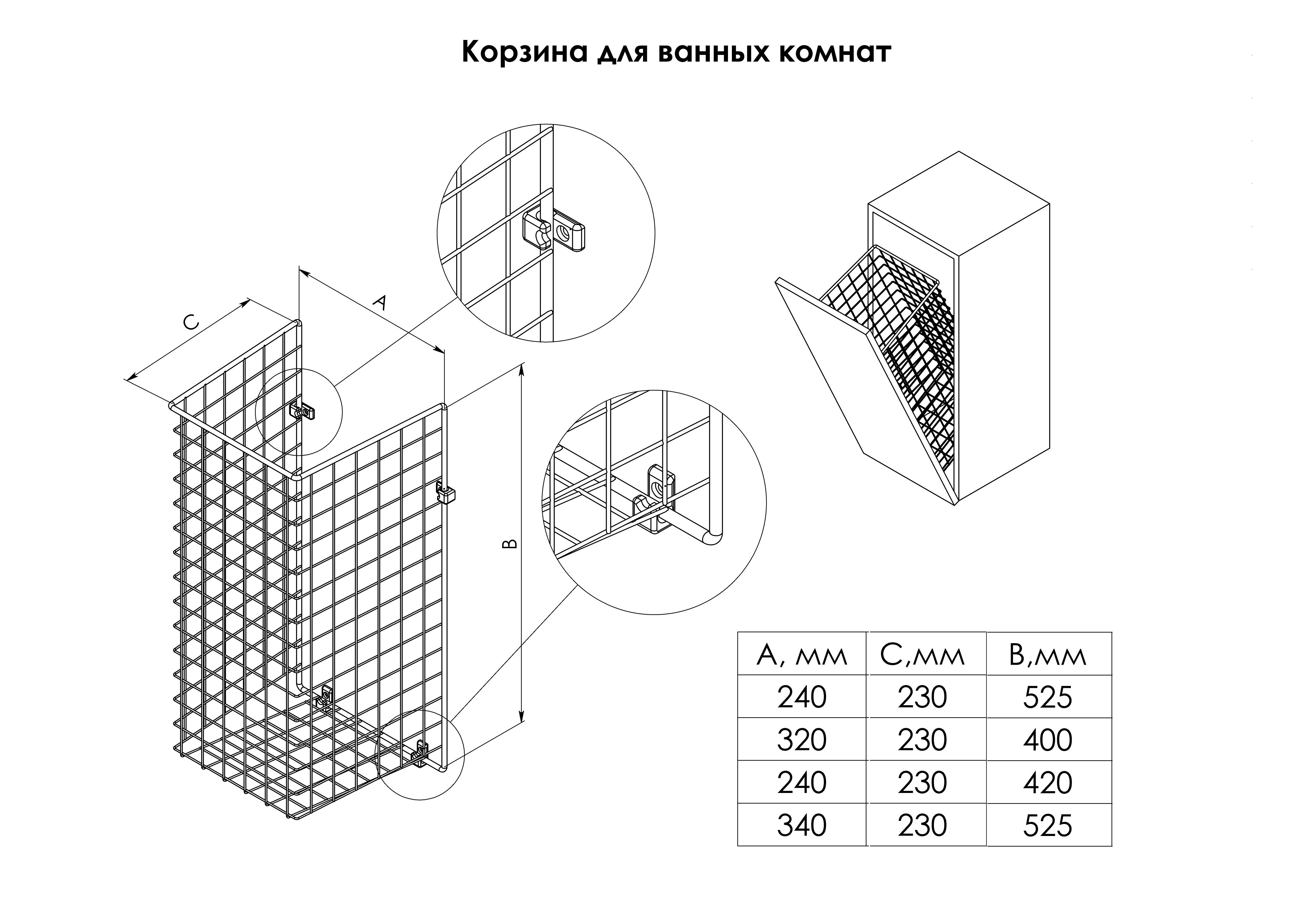 Корзина для ванных комнат

C

A

B

| A, мм | C,мм | B,мм |
|---|---|---|
| 240 | 230 | 525 |
| 320 | 230 | 400 |
| 240 | 230 | 420 |
| 340 | 230 | 525 |