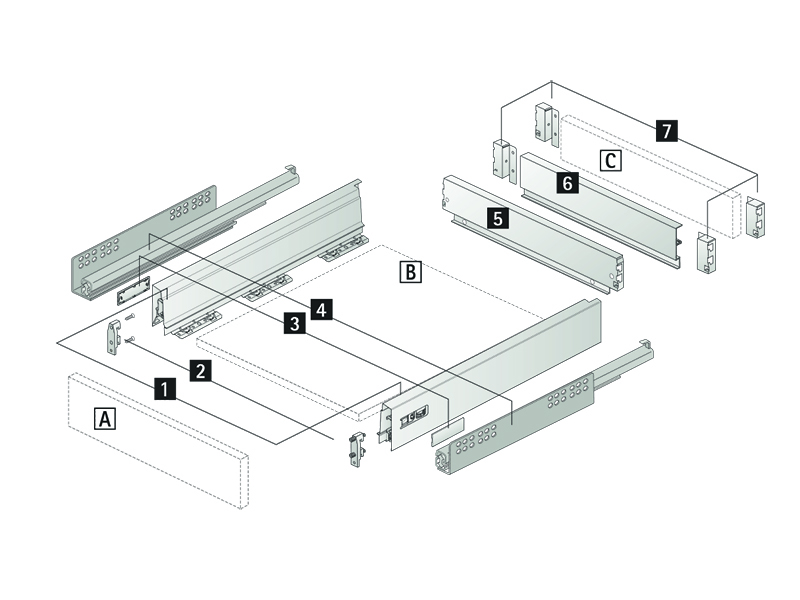 7
C
6
5
B
4
3
2
1
A