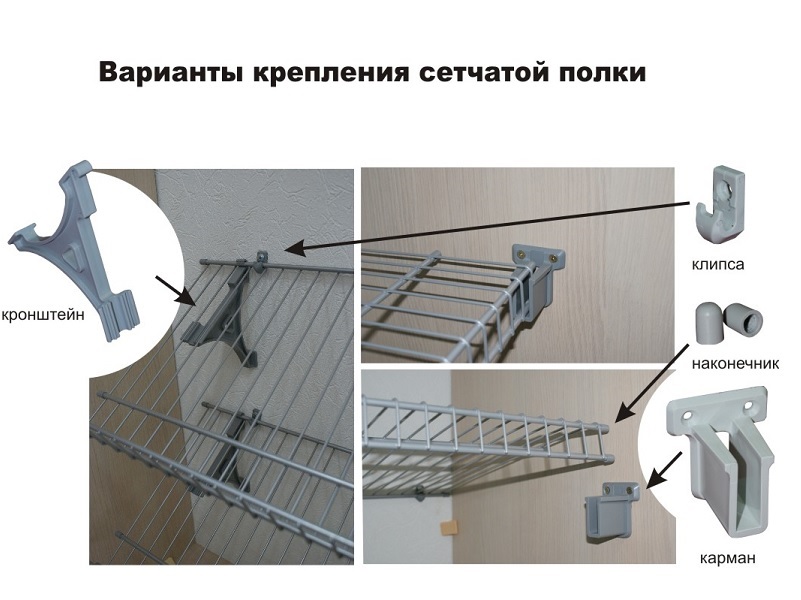 Варианты крепления сетчатой полки

кронштейн

клипса

наконечник

карман