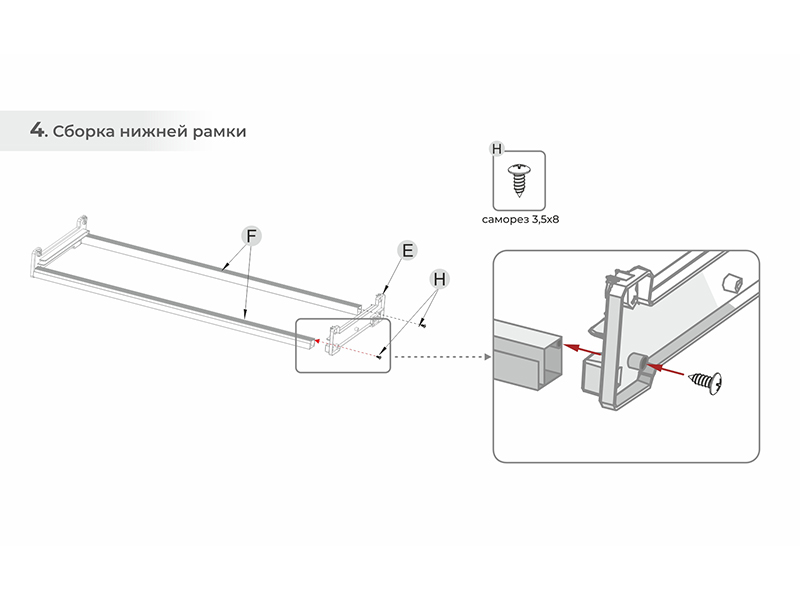 4. Сборка нижней рамки

H

саморез 3,5x8

F

E

H