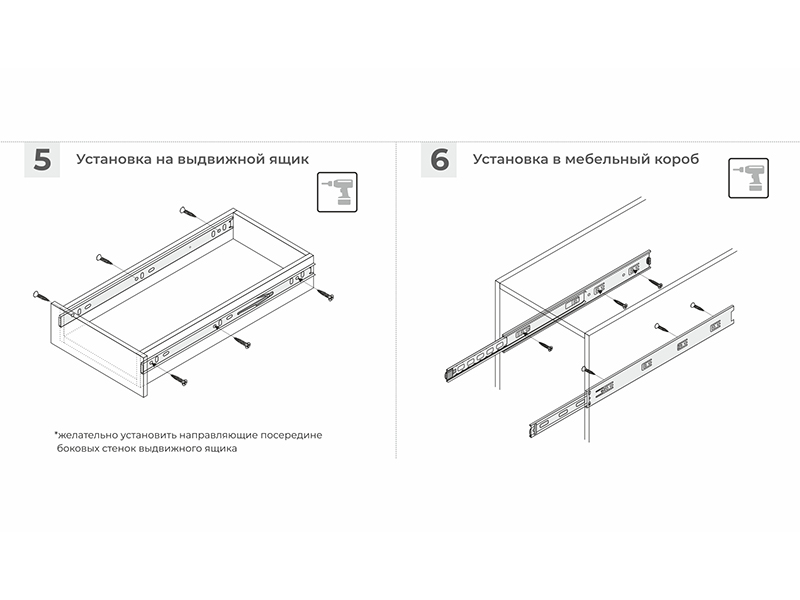 5 Установка на выдвижной ящик

*желательно установить направляющие посередине боковых стенок выдвижного ящика

6 Установка в мебельный короб