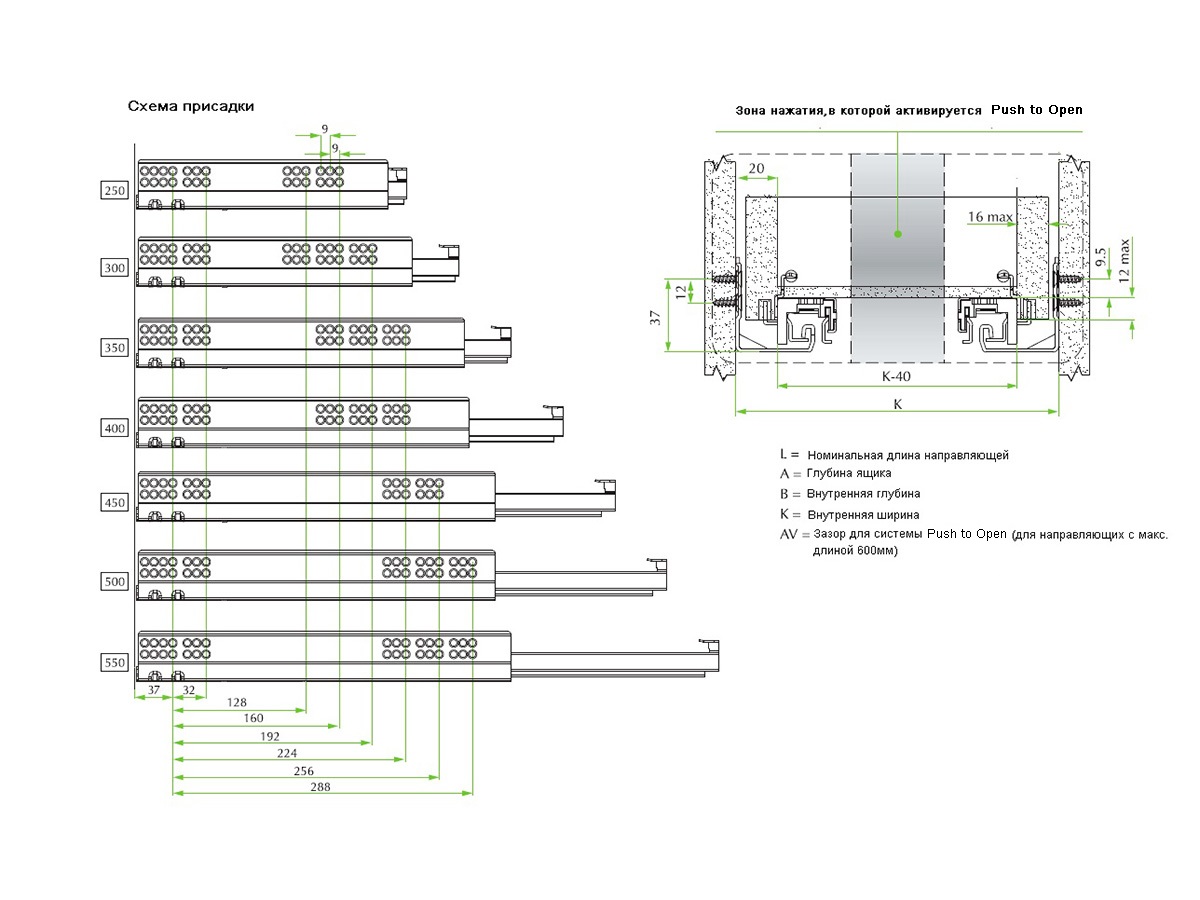 Схема присадки

9
9

250
300
350
400
450
500
550

37
32
128
160
192
224
256
288

Зона нажатия,в которой активируется Push to Open

20
16 max
9,5
12 max
12
37
K-40
K

L = Номинальная длина направляющей
A = Глубина ящика
B = Внутренняя глубина
K = Внутренняя ширина
AV = Зазор для системы Push to Open (для направляющих с макс. длиной 600мм)