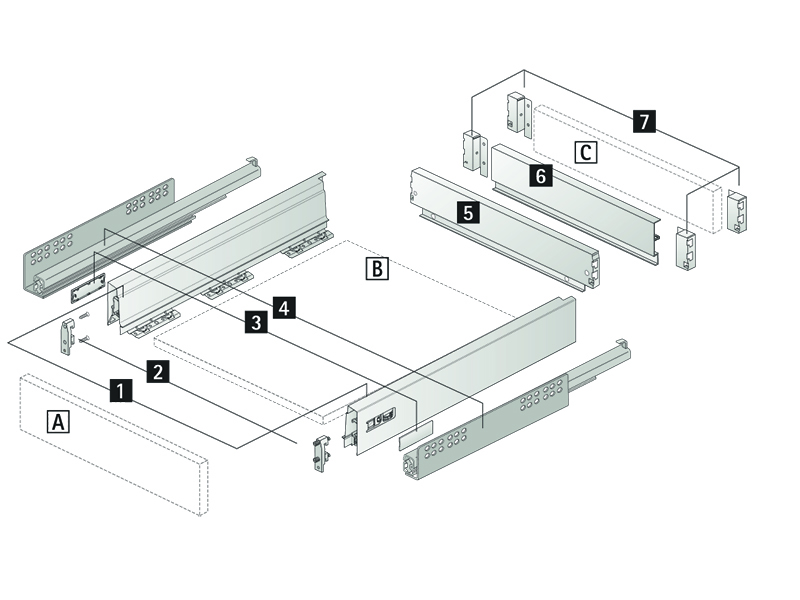 7
C
6
5
B
4
3
2
1
A