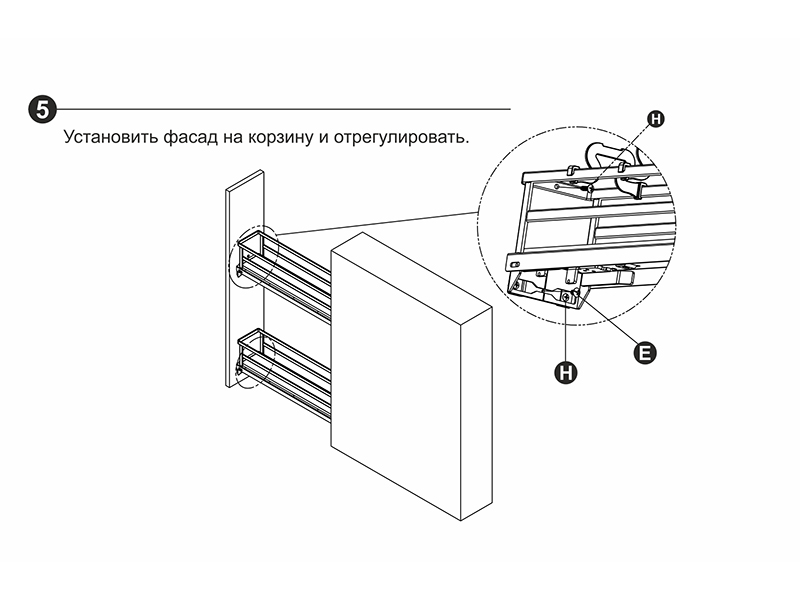 5

Установить фасад на корзину и отрегулировать.

H

E

H