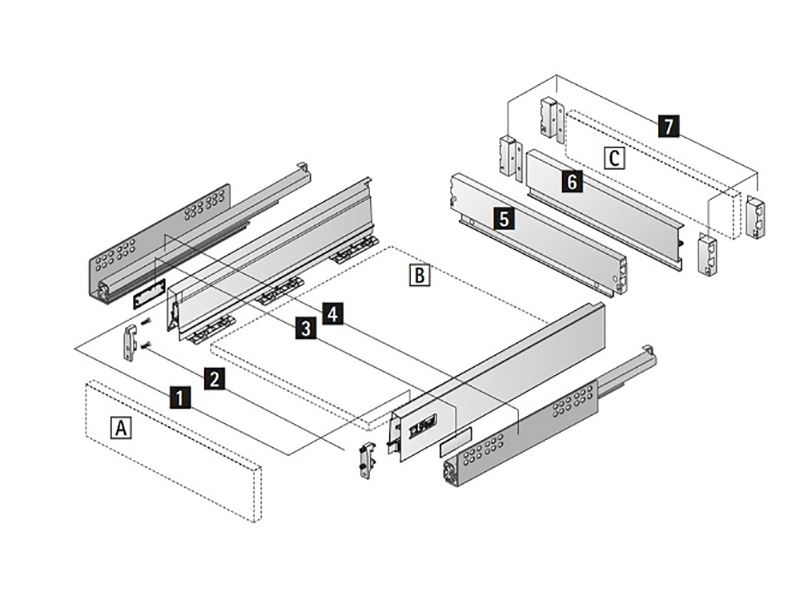 7
C
6
5
B
4
3
2
1
A