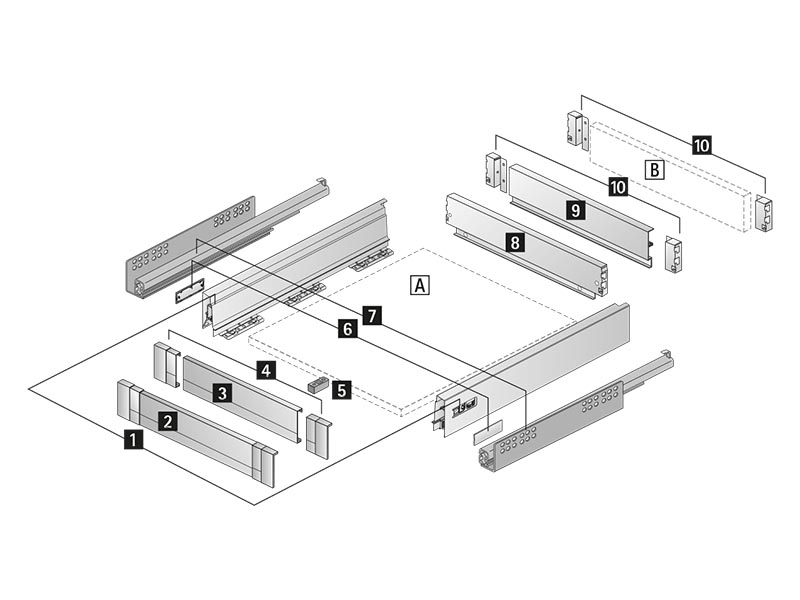 10
B
10
9
8
A
7
6
4
3
5
2
1