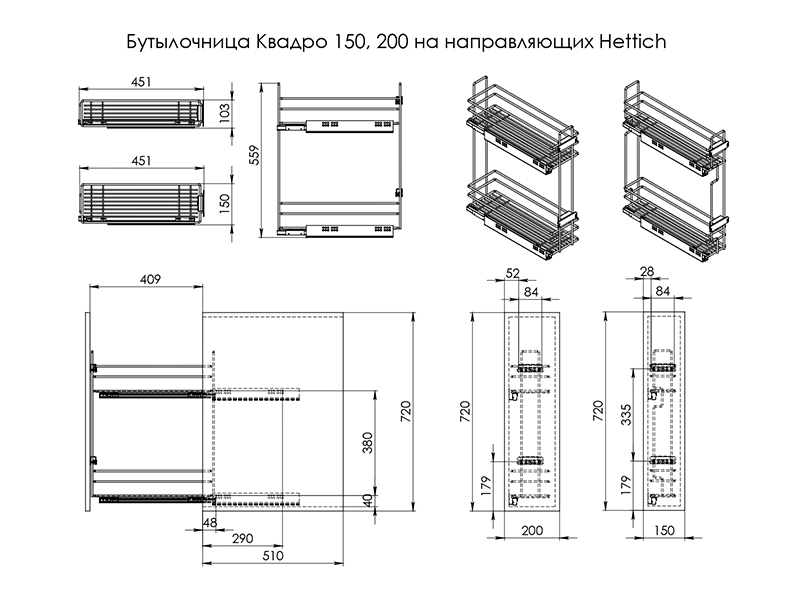 Бутылочница Квадро 150, 200 на направляющих Hettich

451
103
451
150
559

409
720
380
40
48
290
510

52
84
720
179
200

28
84
720
335
179
150