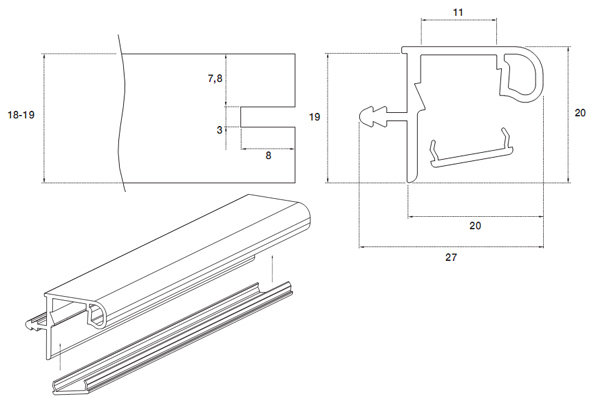 18-19
7,8
3
8
11
19
20
20
27