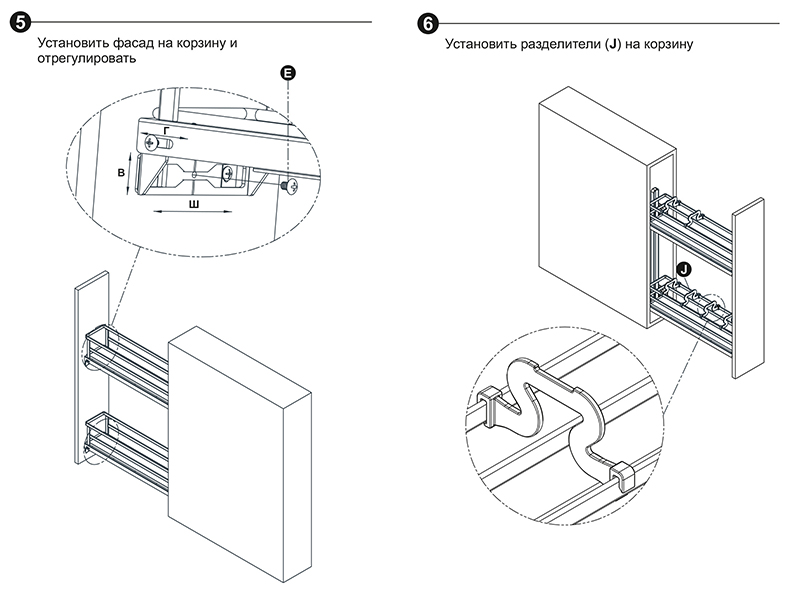 5

Установить фасад на корзину и отрегулировать

E

Г

В

Ш

6

Установить разделители (J) на корзину

J