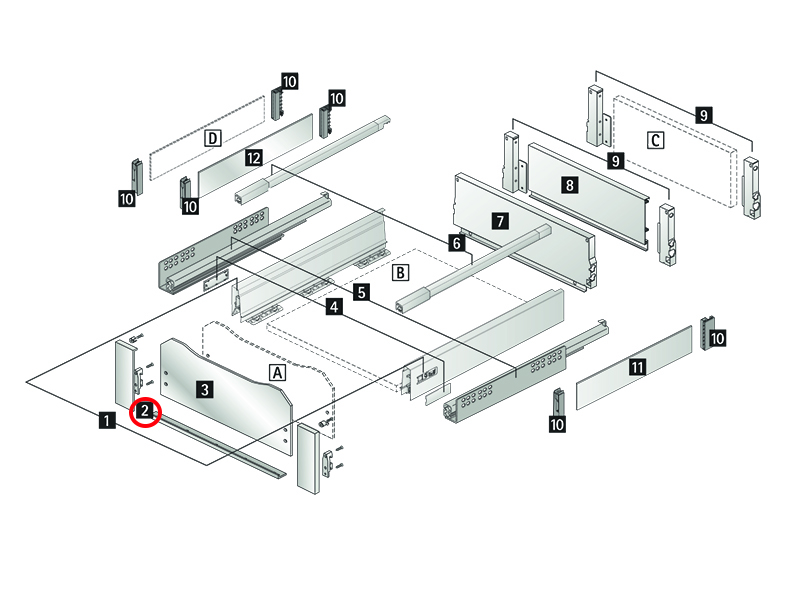 10
10
D
12
10
10
9
C
9
8
7
6
B
5
4
A
3
2
1
10
11
10