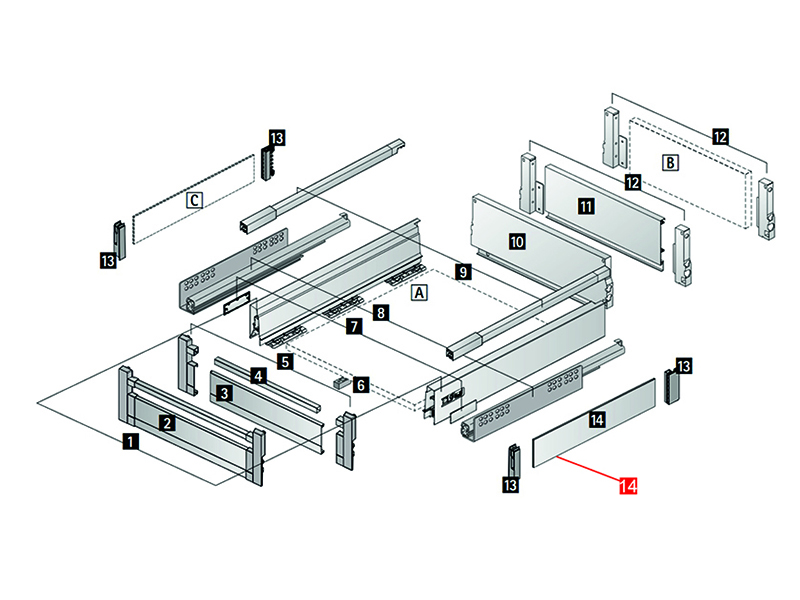 13
C
13
12
B
12
11
10
9
A
8
7
5
6
4
3
2
1
13
14
13
14