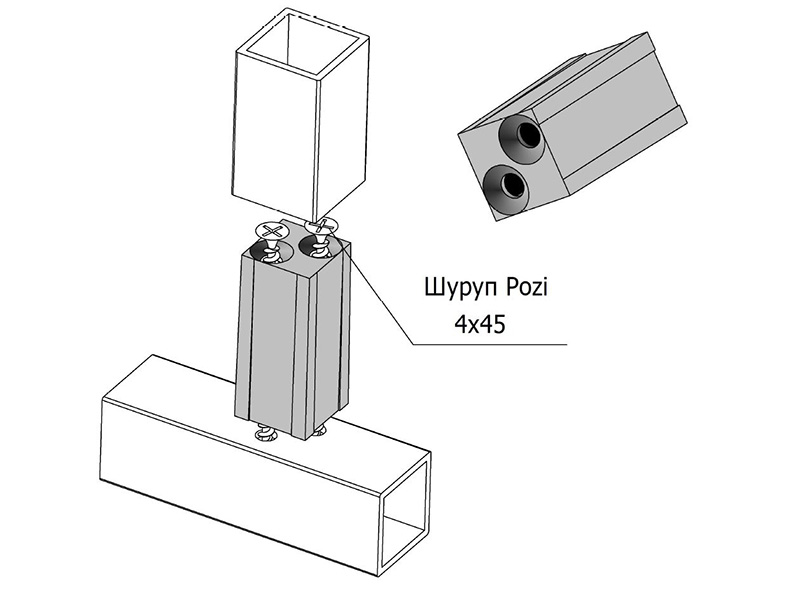 Шуруп Pozi
4x45