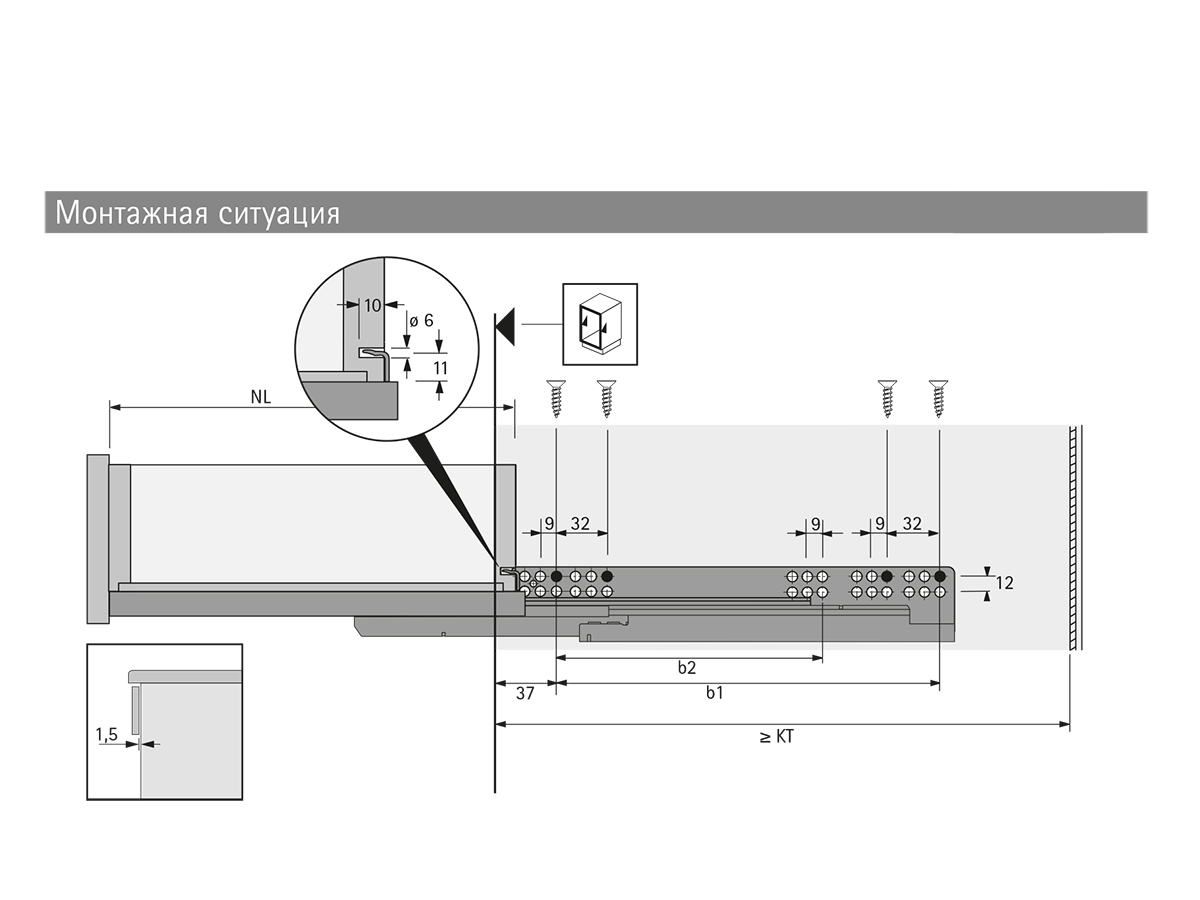 Монтажная ситуация

10
ø 6
11
NL
9
32
9
9
32
12
b2
37
b1
≥ KT
1,5