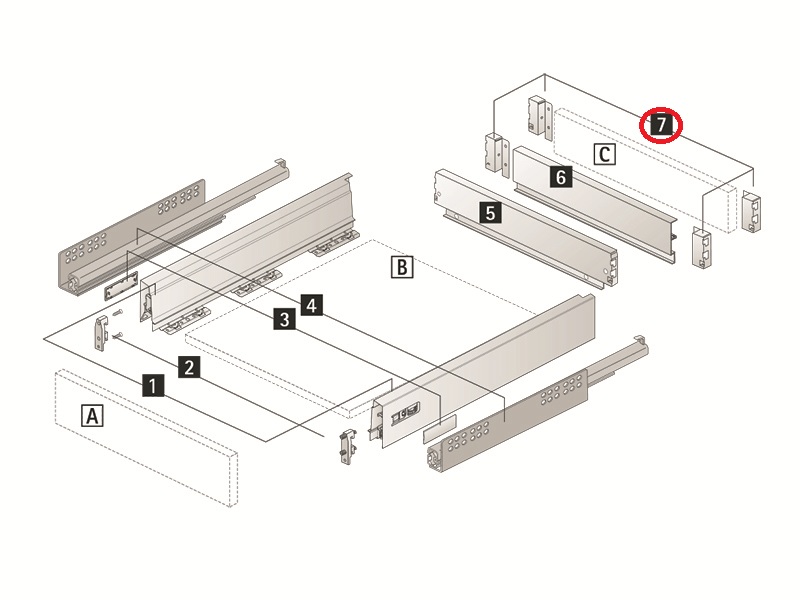 7
C
6
5
B
4
3
2
1
A