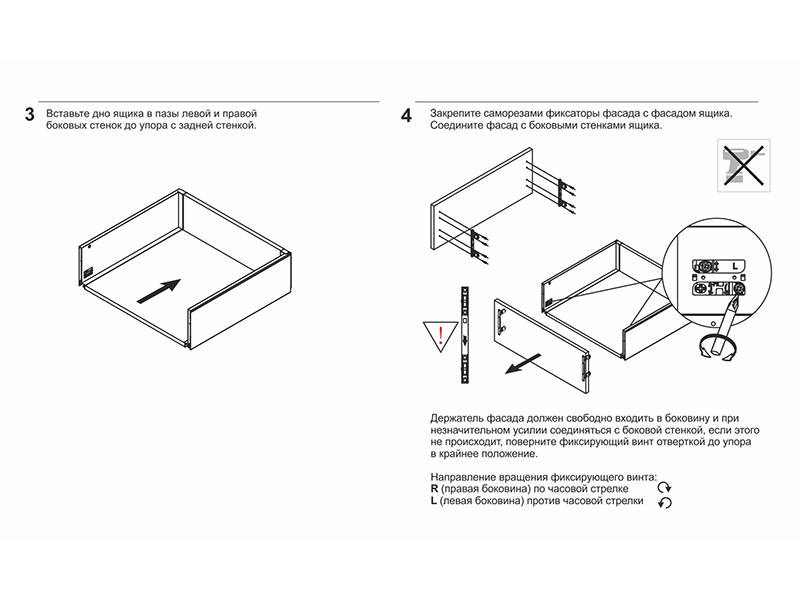 3 Вставьте дно ящика в пазы левой и правой боковых стенок до упора с задней стенкой.

4 Закрепите саморезами фиксаторы фасада с фасадом ящика. Соедините фасад с боковыми стенками ящика.

L

!

Держатель фасада должен свободно входить в боковину и при незначительном усилии соединяться с боковой стенкой, если этого не происходит, поверните фиксирующий винт отверткой до упора в крайнее положение.

Направление вращения фиксирующего винта:
R (правая боковина) по часовой стрелке
L (левая боковина) против часовой стрелки