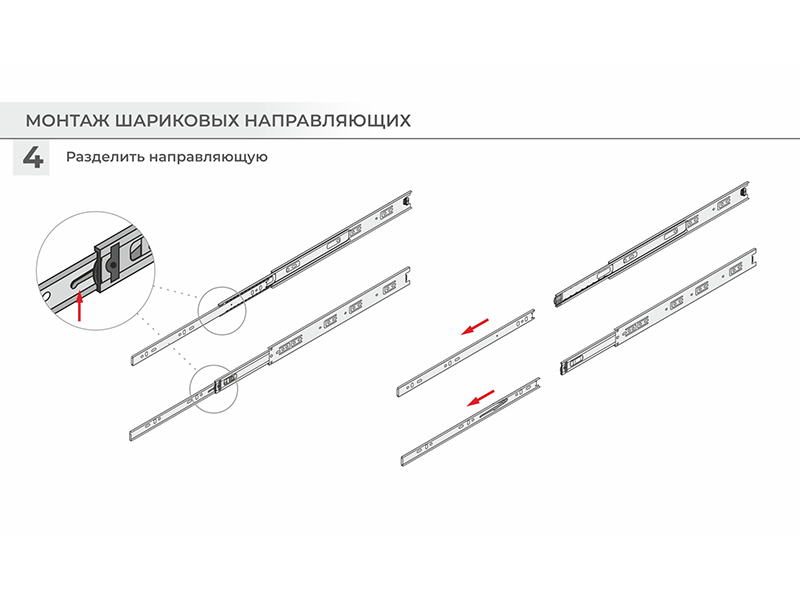 МОНТАЖ ШАРИКОВЫХ НАПРАВЛЯЮЩИХ

4 Разделить направляющую