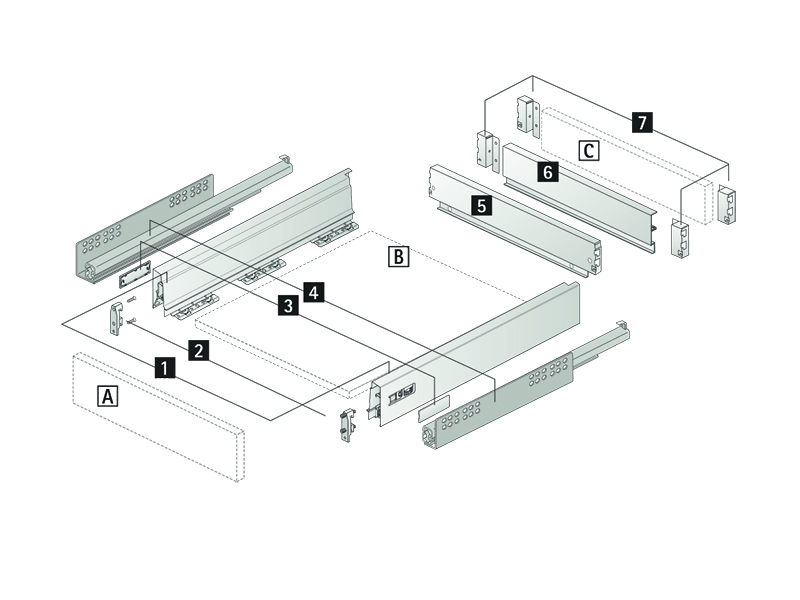 7
C
6
5
B
4
3
2
1
A