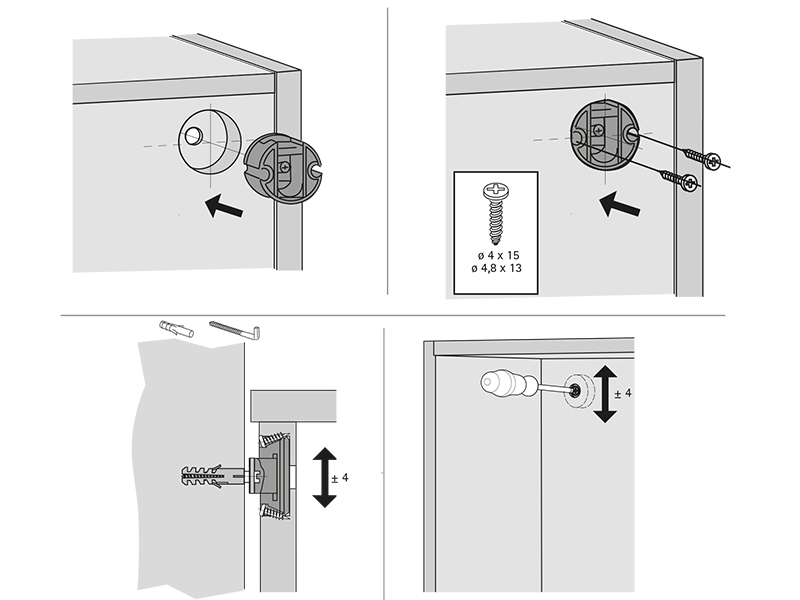 ø 4 x 15
ø 4,8 x 13

± 4

± 4